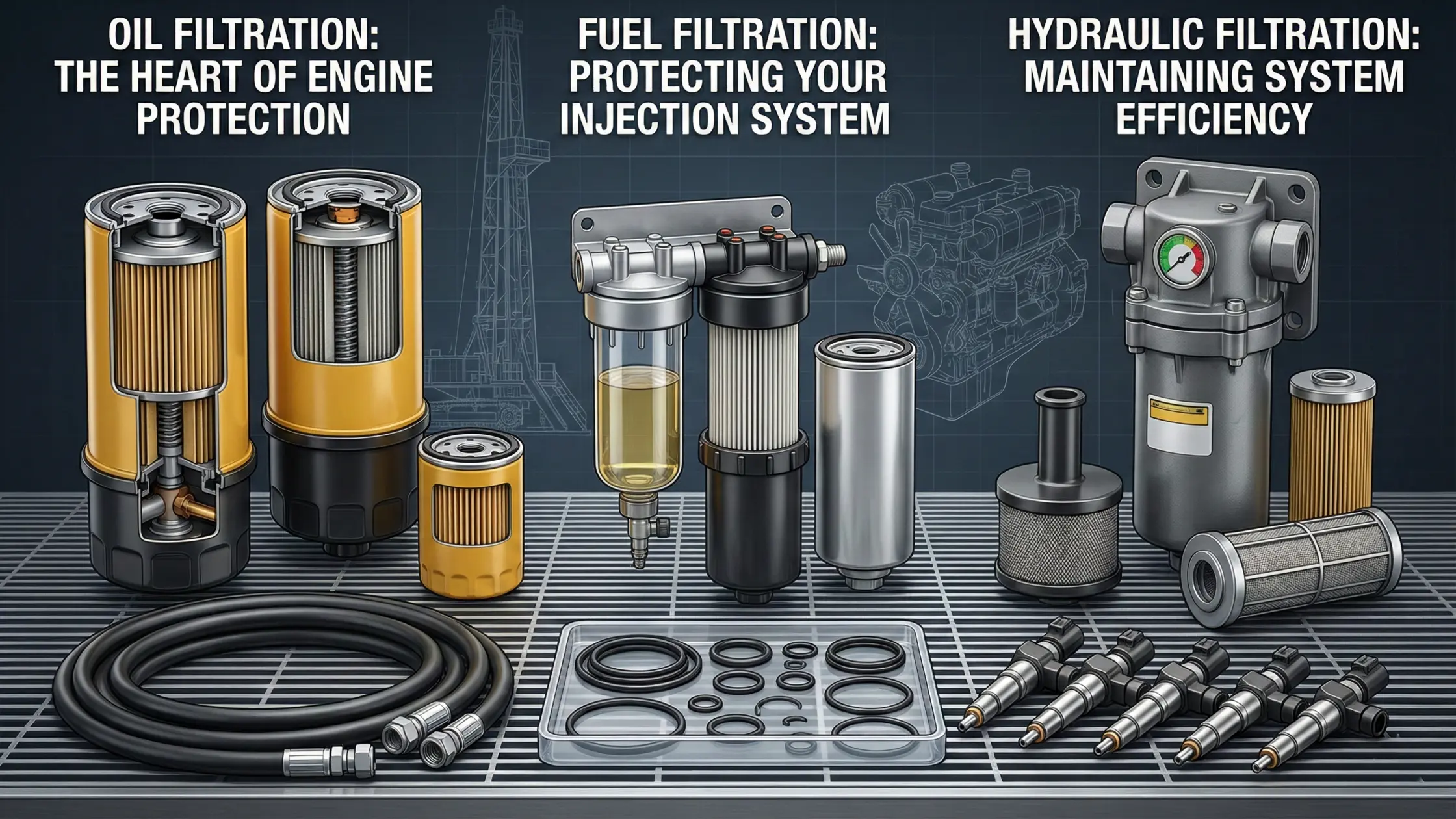 OIL FILTRATION: THE HEART OF ENGINE PROTECTION

FUEL FILTRATION: PROTECTING YOUR INJECTION SYSTEM

HYDRAULIC FILTRATION: MAINTAINING SYSTEM EFFICIENCY